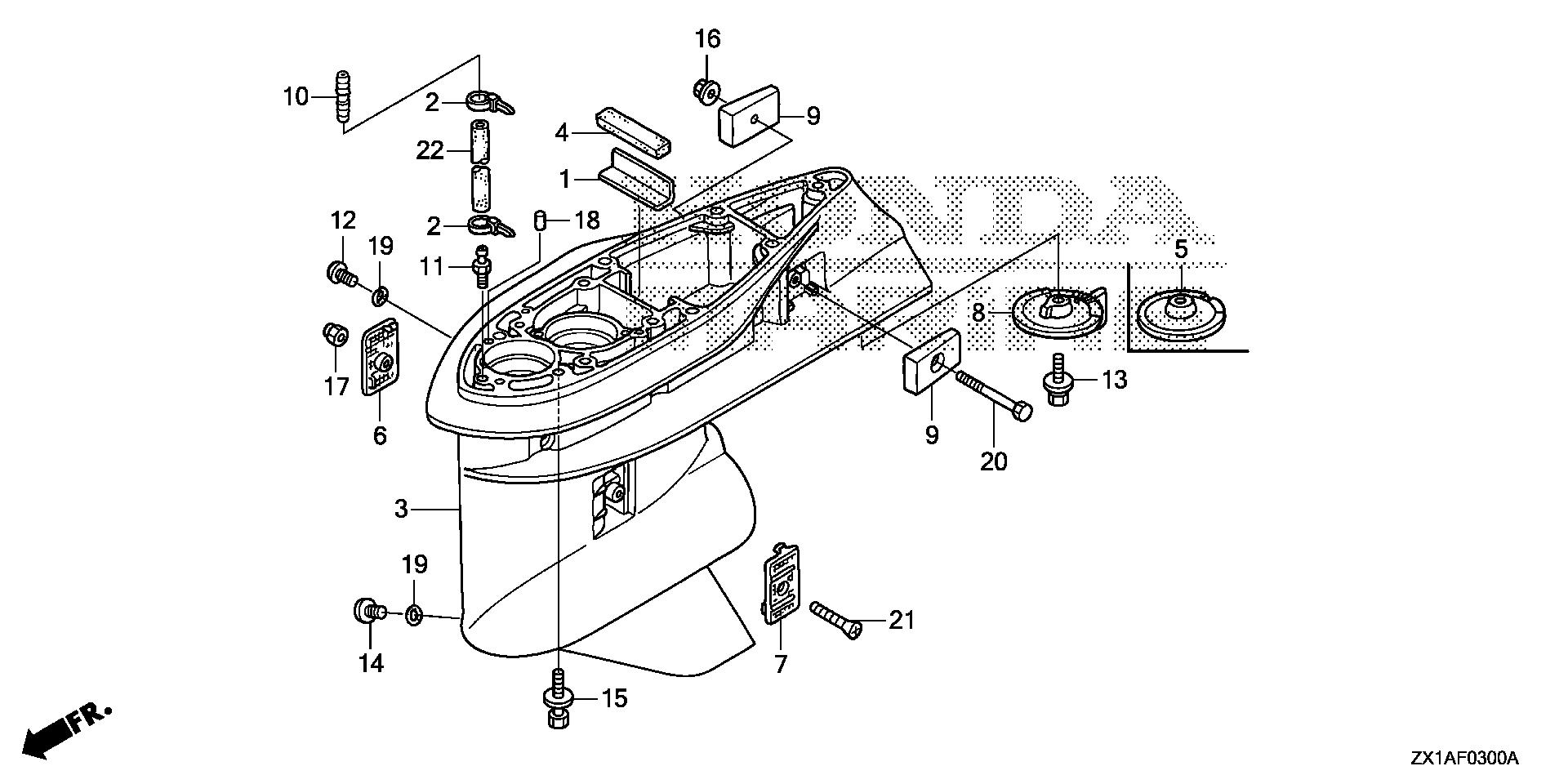 16
10
2
9
4
22
1
2
18
12
19
11
5
8
17
13
6
9
20
3
19
21
14
7
15
FR.
ZX1AF0300A